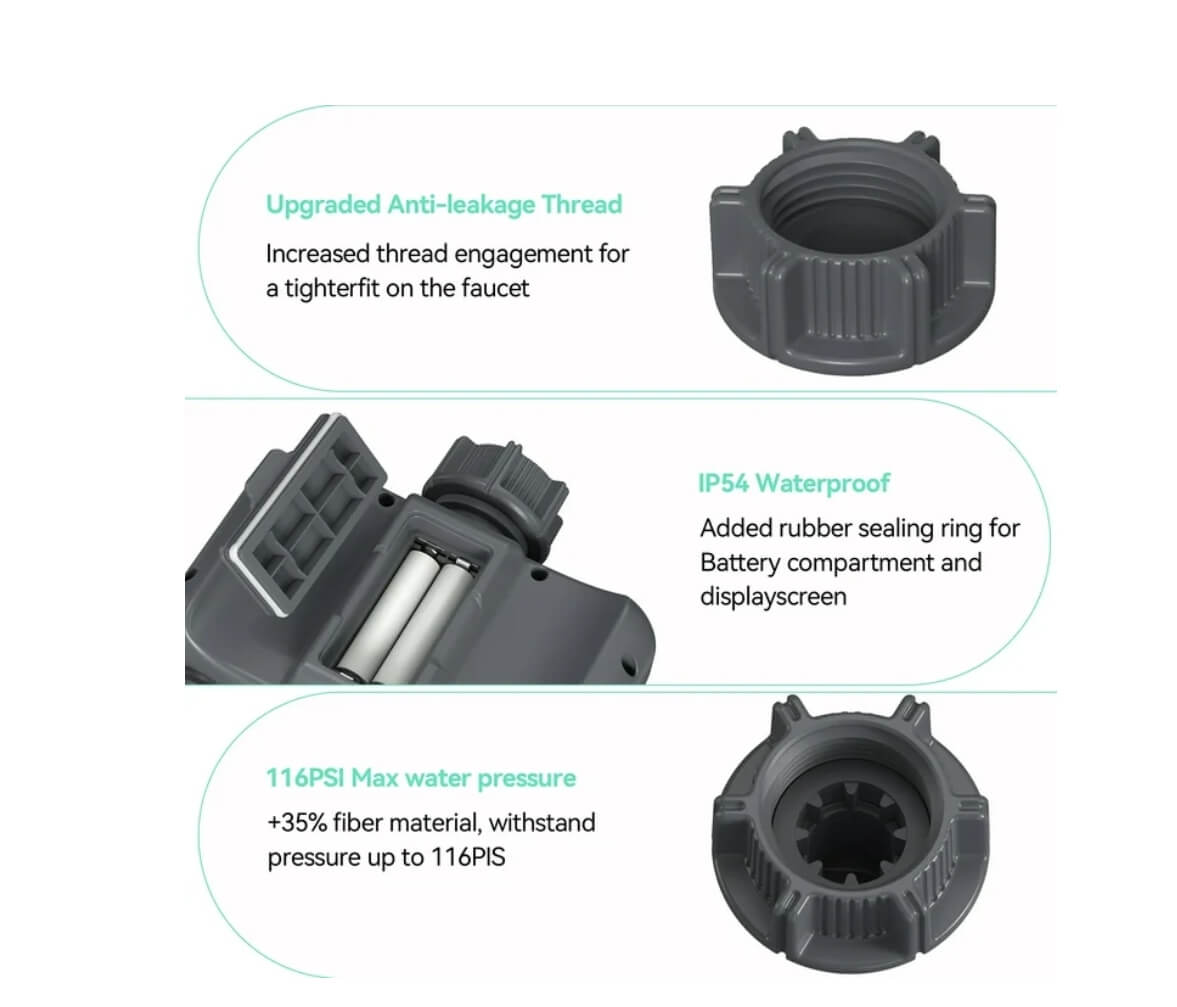 Upgraded Anti-leakage Thread

Increased thread engagement for a tighterfit on the faucet

IP54 Waterproof

Added rubber sealing ring for Battery compartment and displayscreen

116PSI Max water pressure

+35% fiber material, withstand pressure up to 116PIS