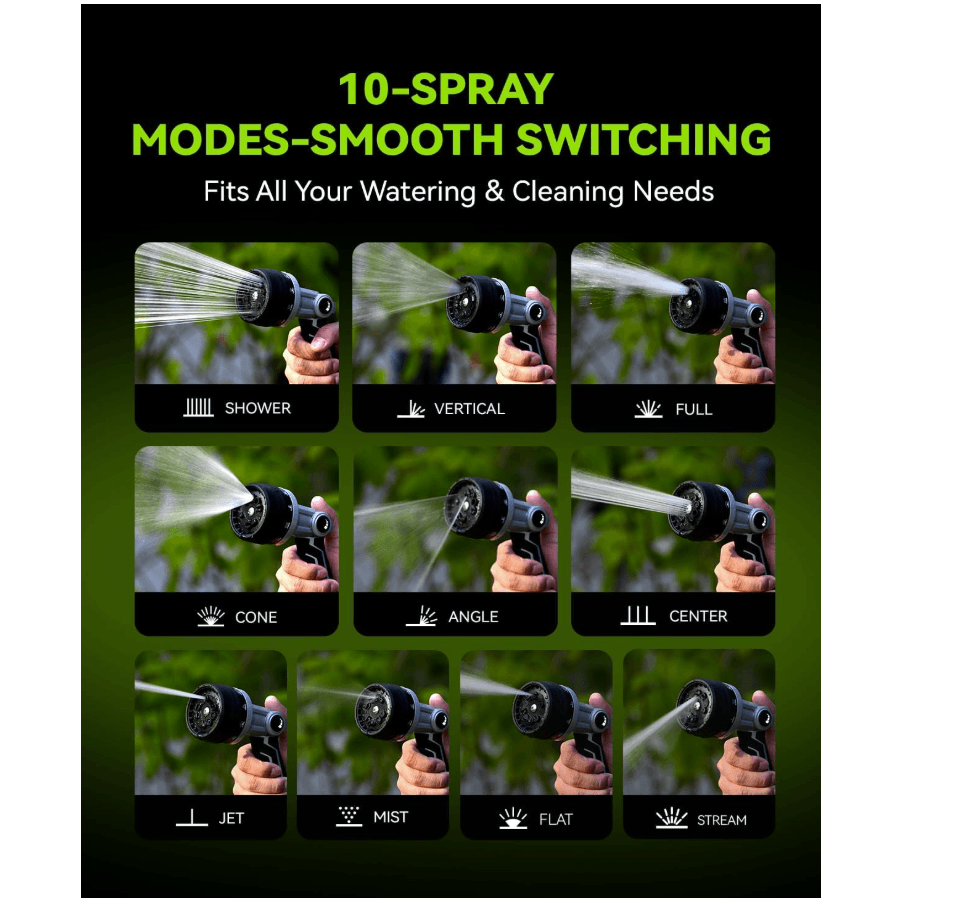 10-SPRAY
MODES-SMOOTH SWITCHING

Fits All Your Watering & Cleaning Needs

SHOWER

VERTICAL

FULL

CONE

ANGLE

CENTER

JET

MIST

FLAT

STREAM