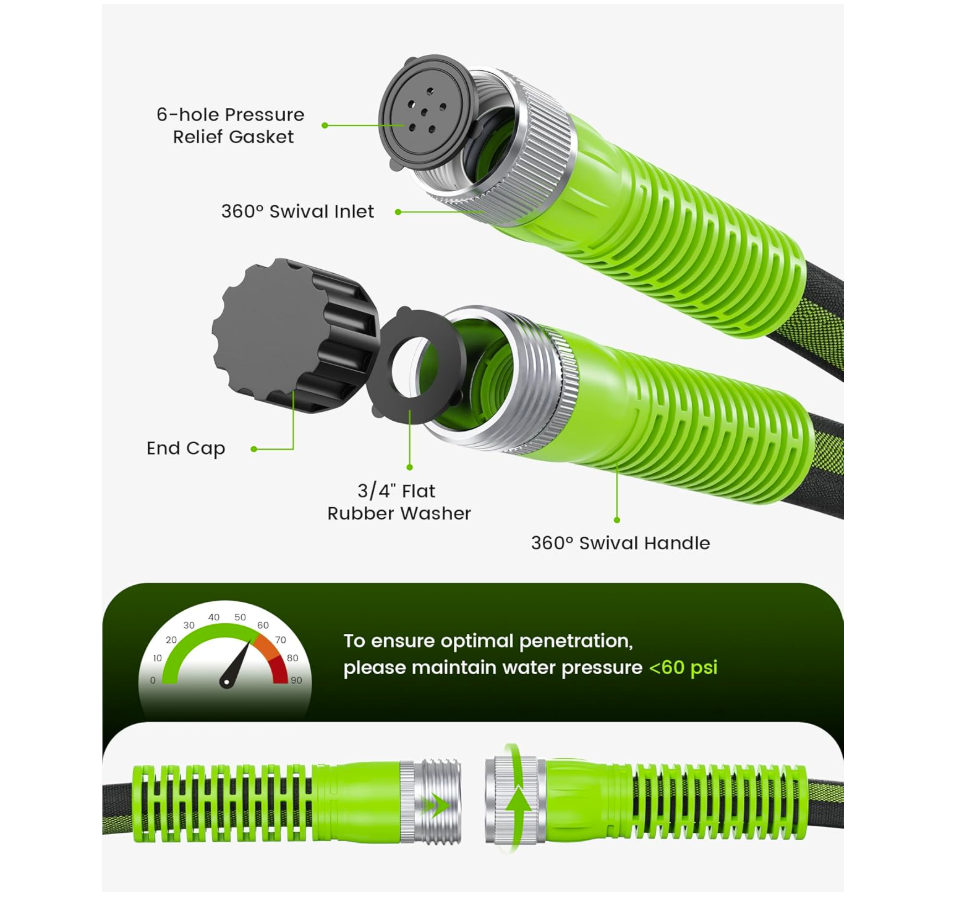 6-hole Pressure Relief Gasket

360° Swival Inlet

End Cap

3/4" Flat Rubber Washer

360° Swival Handle

0
10
20
30
40
50
60
70
80
90

To ensure optimal penetration, please maintain water pressure <60 psi